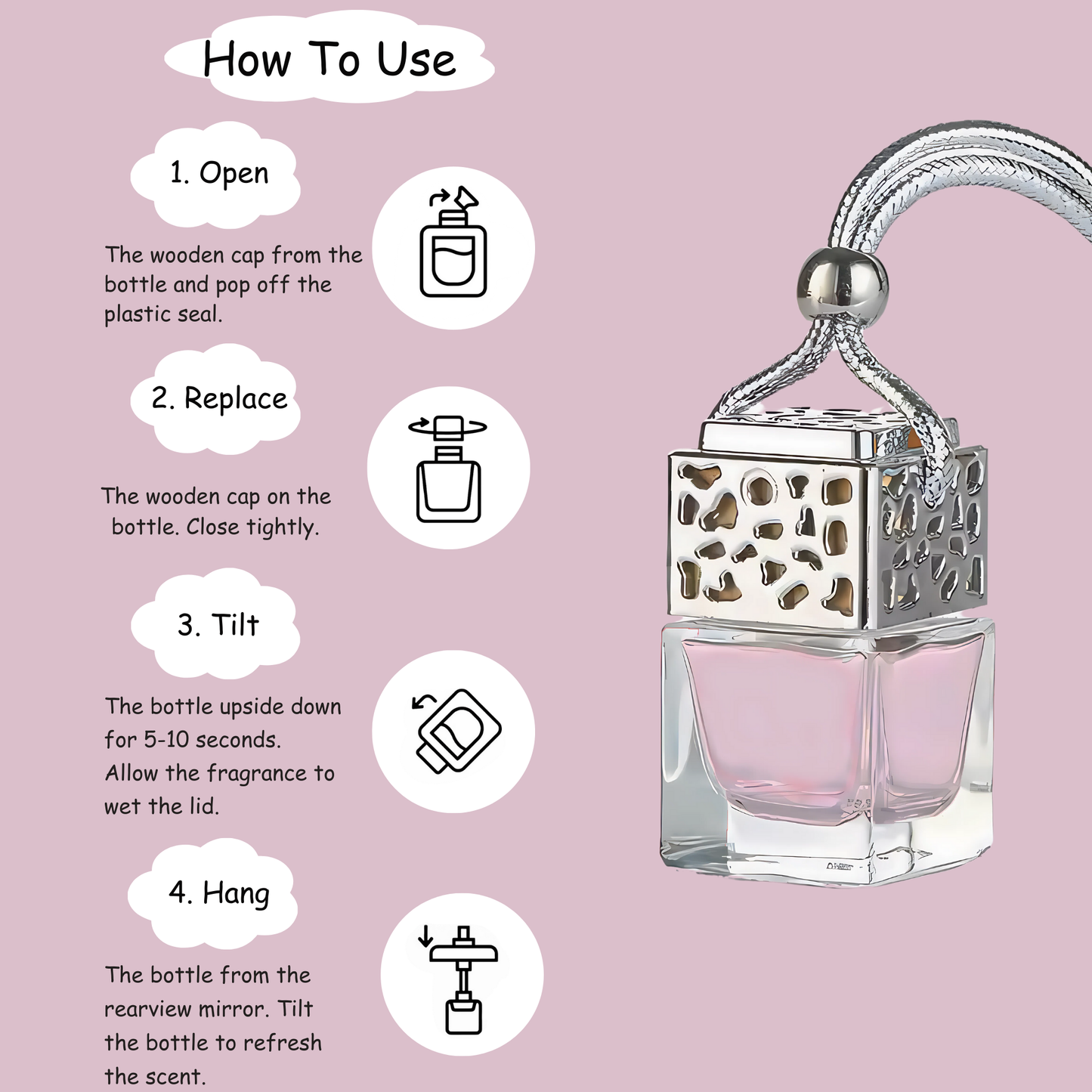 How To Use

1. Open

The wooden cap from the bottle and pop off the plastic seal.

2. Replace

The wooden cap on the bottle. Close tightly.

3. Tilt

The bottle upside down for 5-10 seconds. Allow the fragrance to wet the lid.

4. Hang

The bottle from the rearview mirror. Tilt the bottle to refresh the scent.