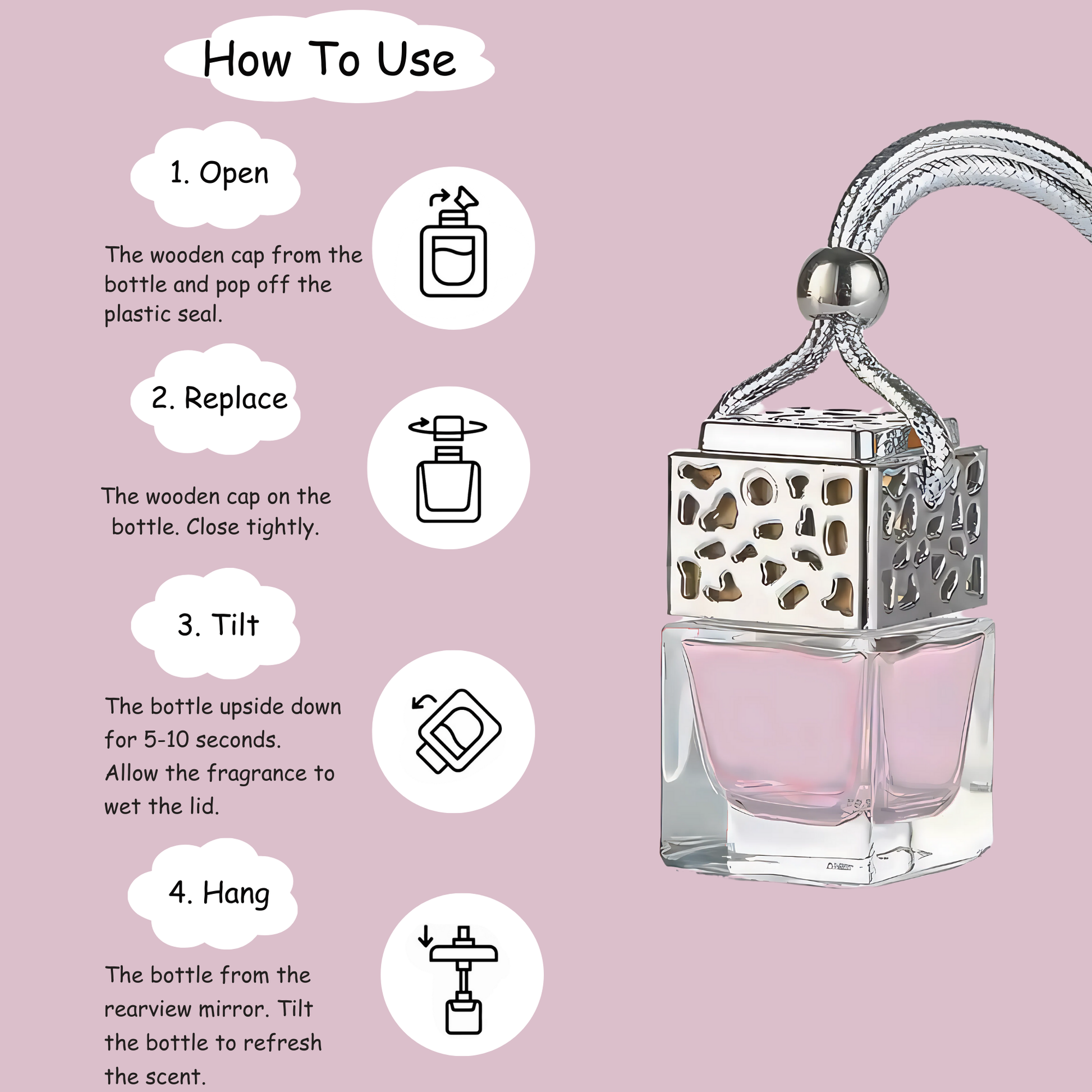 How To Use

1. Open

The wooden cap from the bottle and pop off the plastic seal.

2. Replace

The wooden cap on the bottle. Close tightly.

3. Tilt

The bottle upside down for 5-10 seconds. Allow the fragrance to wet the lid.

4. Hang

The bottle from the rearview mirror. Tilt the bottle to refresh the scent.